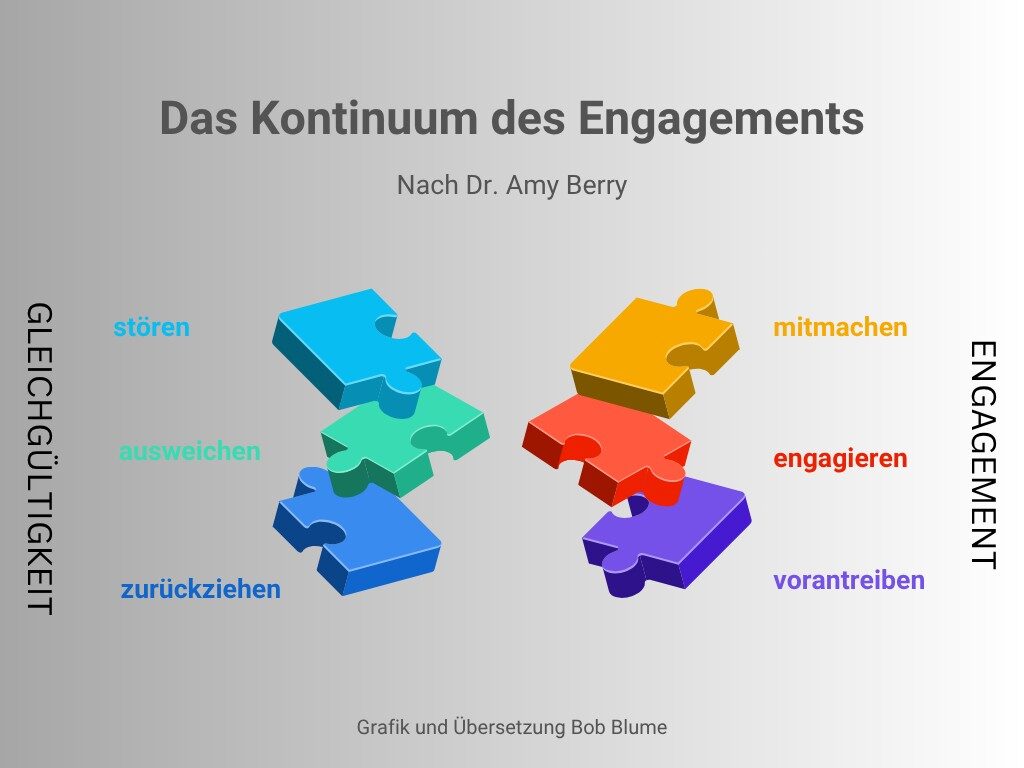 Das Kontinuum des Engagements

Nach Dr. Amy Berry

GLEICHGÜLTIGKEIT

stören

ausweichen

zurückziehen

mitmachen

engagieren

vorantreiben

ENGAGEMENT

Grafik und Übersetzung Bob Blume